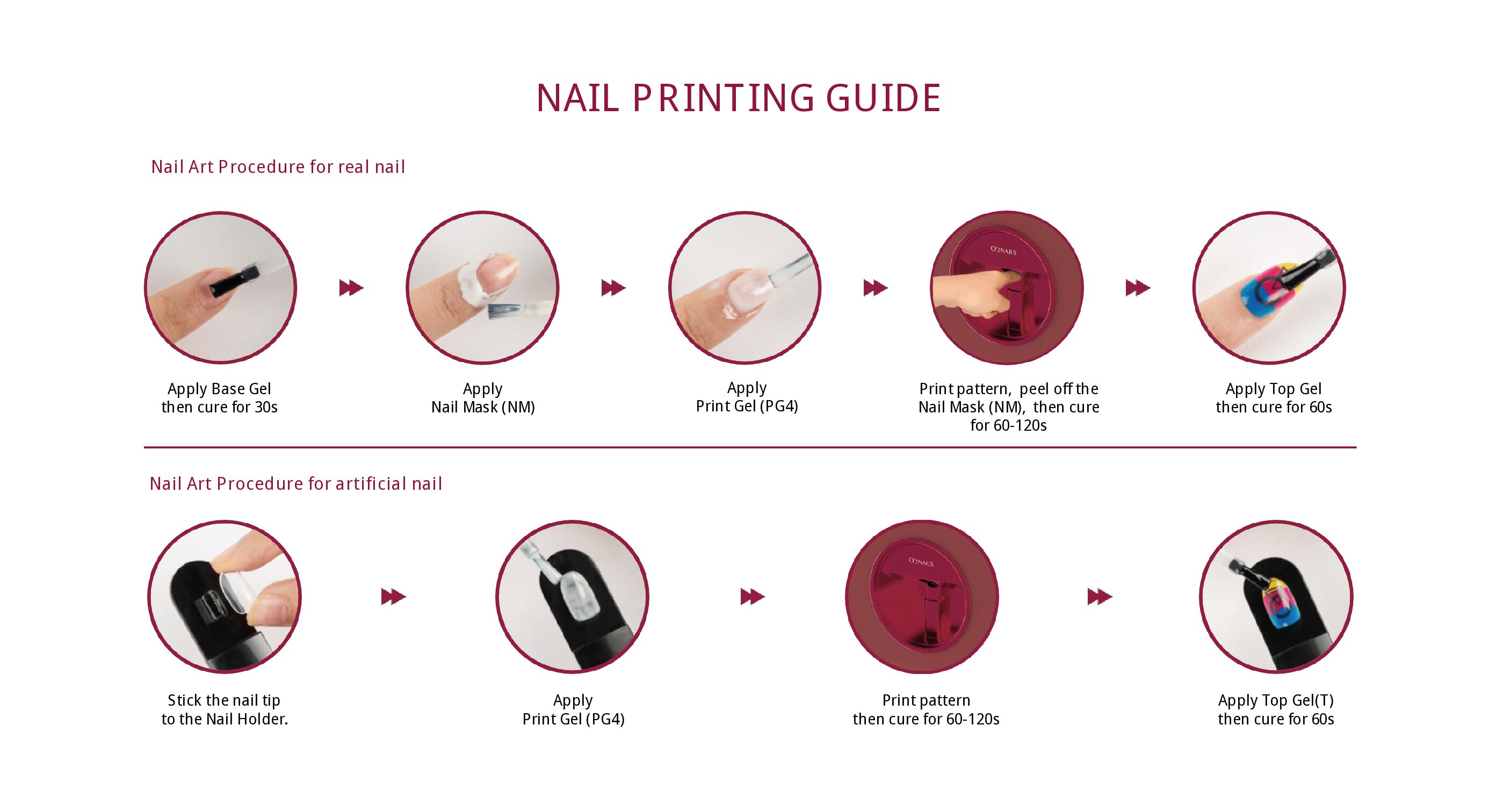 NAIL PRINTING GUIDE

Nail Art Procedure for real nail

Apply Base Gel then cure for 30s

Apply Nail Mask (NM)

Apply Print Gel (PG4)

O'2NAILS

Print pattern, peel off the Nail Mask (NM), then cure for 60-120s

Apply Top Gel then cure for 60s

Nail Art Procedure for artificial nail

Stick the nail tip to the Nail Holder.

Apply Print Gel (PG4)

O'2NAILS

Print pattern then cure for 60-120s

Apply Top Gel(T) then cure for 60s